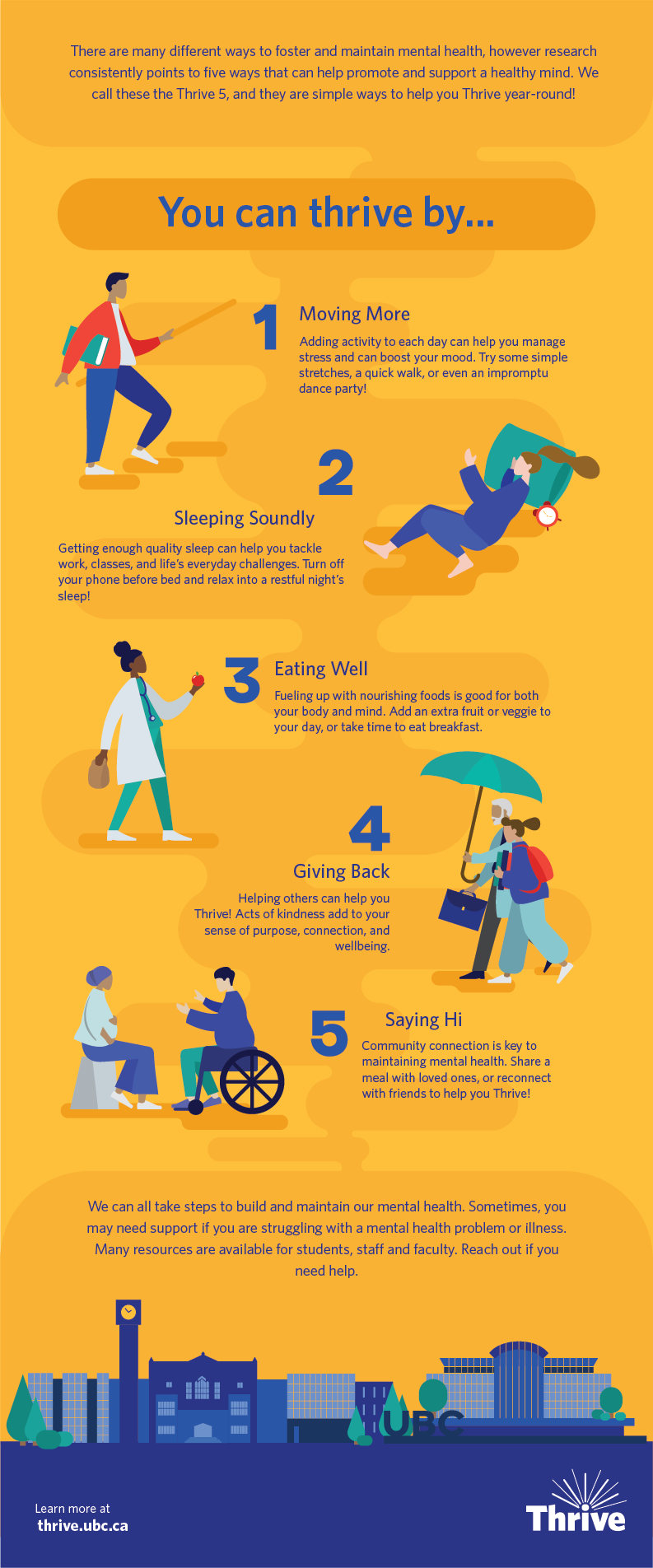 There are many different ways to foster and maintain mental health, however research consistently points to five ways that can help promote and support a healthy mind. We call these the Thrive 5, and they are simple ways to help you Thrive year-round!

You can thrive by...

1

Moving More

Adding activity to each day can help you manage stress and can boost your mood. Try some simple stretches, a quick walk, or even an impromptu dance party!

2

Sleeping Soundly

Getting enough quality sleep can help you tackle work, classes, and life's everyday challenges. Turn off your phone before bed and relax into a restful night's sleep!

3

Eating Well

Fueling up with nourishing foods is good for both your body and mind. Add an extra fruit or veggie to your day, or take time to eat breakfast.

4

Giving Back

Helping others can help you Thrive! Acts of kindness add to your sense of purpose, connection, and wellbeing.

5

Saying Hi

Community connection is key to maintaining mental health. Share a meal with loved ones, or reconnect with friends to help you Thrive!

We can all take steps to build and maintain our mental health. Sometimes, you may need support if you are struggling with a mental health problem or illness. Many resources are available for students, staff and faculty. Reach out if you need help.

UBC

Learn more at
thrive.ubc.ca

Thrive